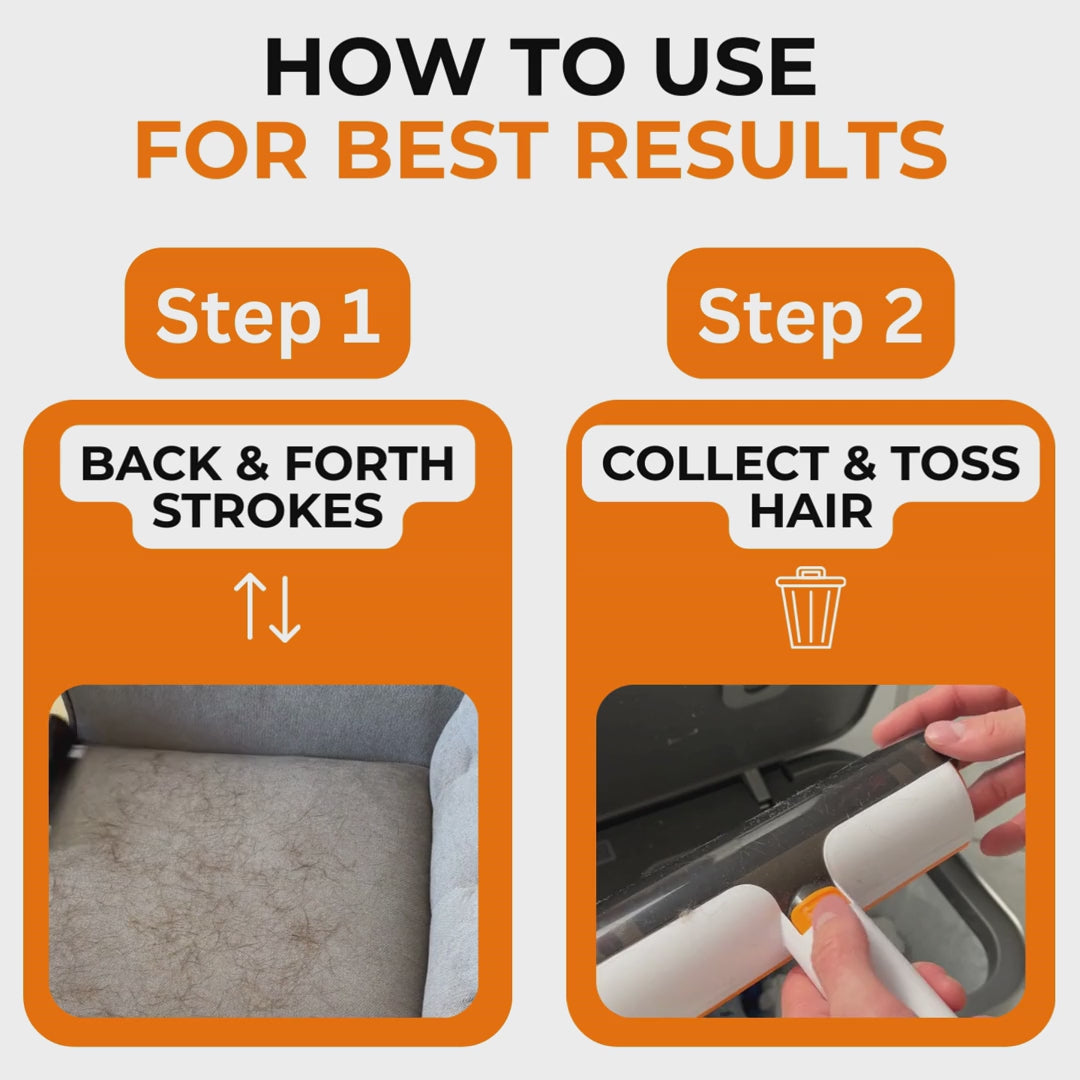 HOW TO USE
FOR BEST RESULTS

Step 1

BACK & FORTH STROKES

Step 2

COLLECT & TOSS HAIR