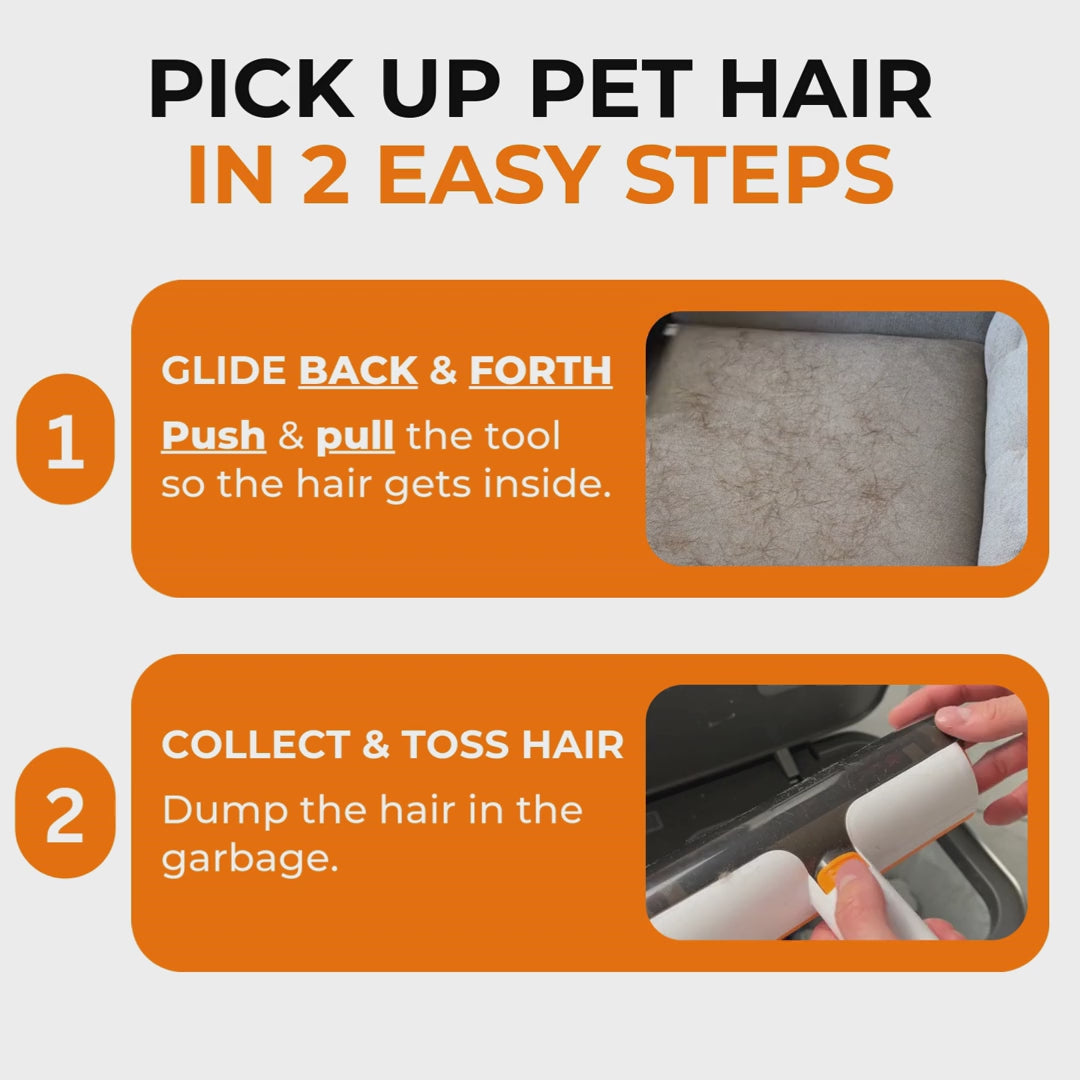 PICK UP PET HAIR
IN 2 EASY STEPS

1

GLIDE BACK & FORTH

Push & pull the tool so the hair gets inside.

2

COLLECT & TOSS HAIR

Dump the hair in the garbage.