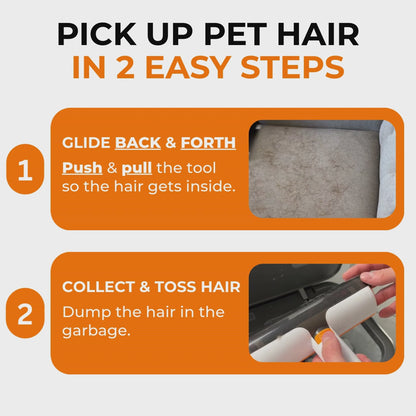 PICK UP PET HAIR
IN 2 EASY STEPS

1

GLIDE BACK & FORTH

Push & pull the tool so the hair gets inside.

2

COLLECT & TOSS HAIR

Dump the hair in the garbage.