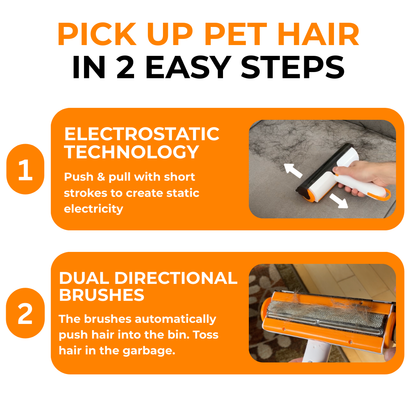 PICK UP PET HAIR
IN 2 EASY STEPS

1

ELECTROSTATIC TECHNOLOGY

Push & pull with short strokes to create static electricity

2

DUAL DIRECTIONAL BRUSHES

The brushes automatically push hair into the bin. Toss hair in the garbage.