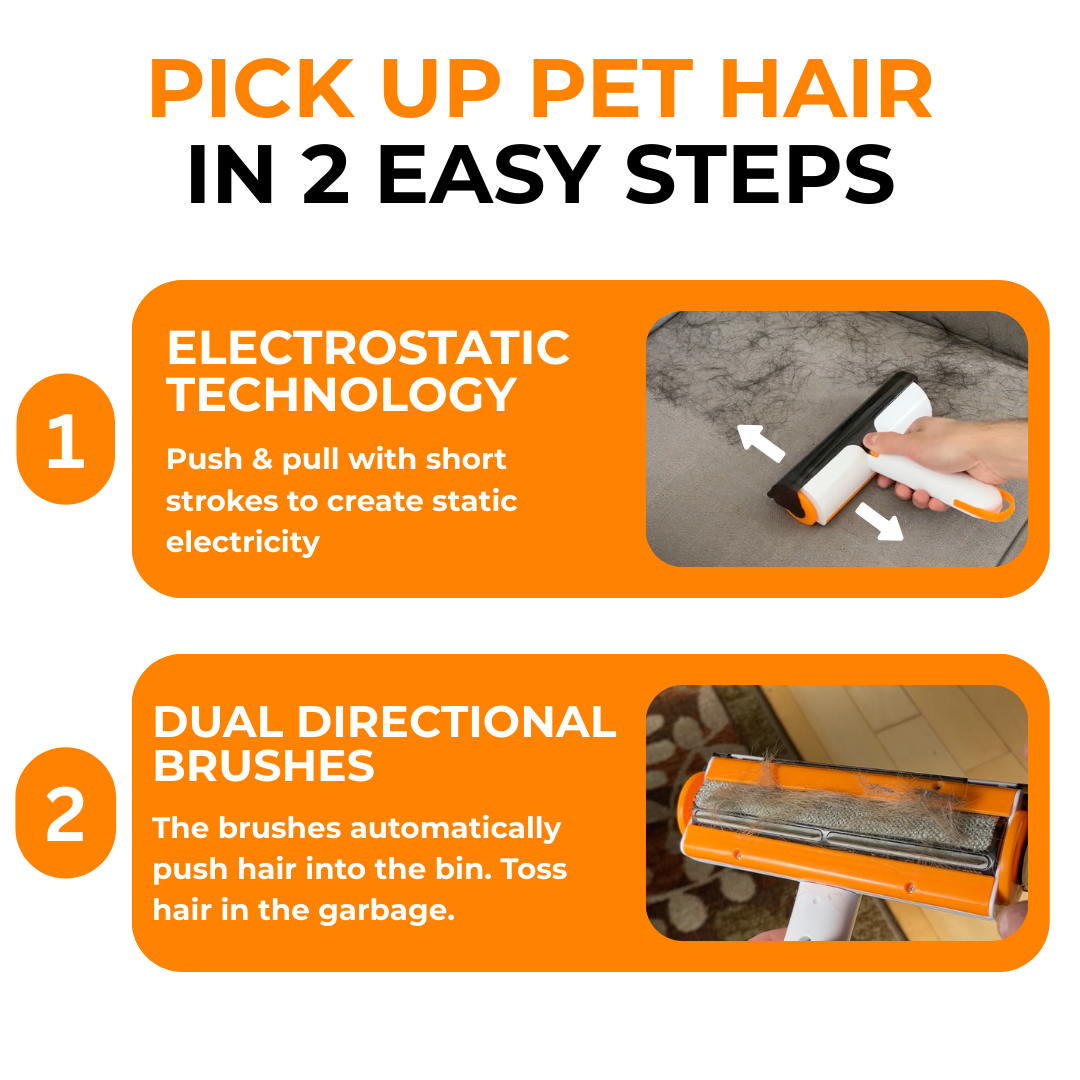 PICK UP PET HAIR
IN 2 EASY STEPS

1

ELECTROSTATIC TECHNOLOGY

Push & pull with short strokes to create static electricity

2

DUAL DIRECTIONAL BRUSHES

The brushes automatically push hair into the bin. Toss hair in the garbage.