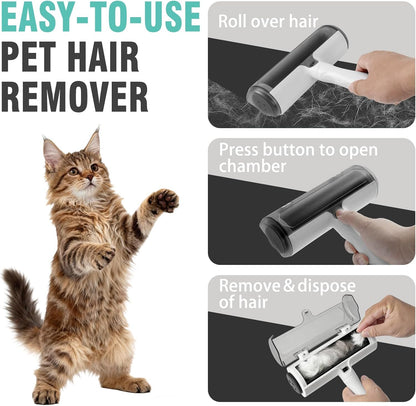 EASY-TO-USE
PET HAIR
REMOVER

Roll over hair

Press button to open chamber

Remove & dispose of hair