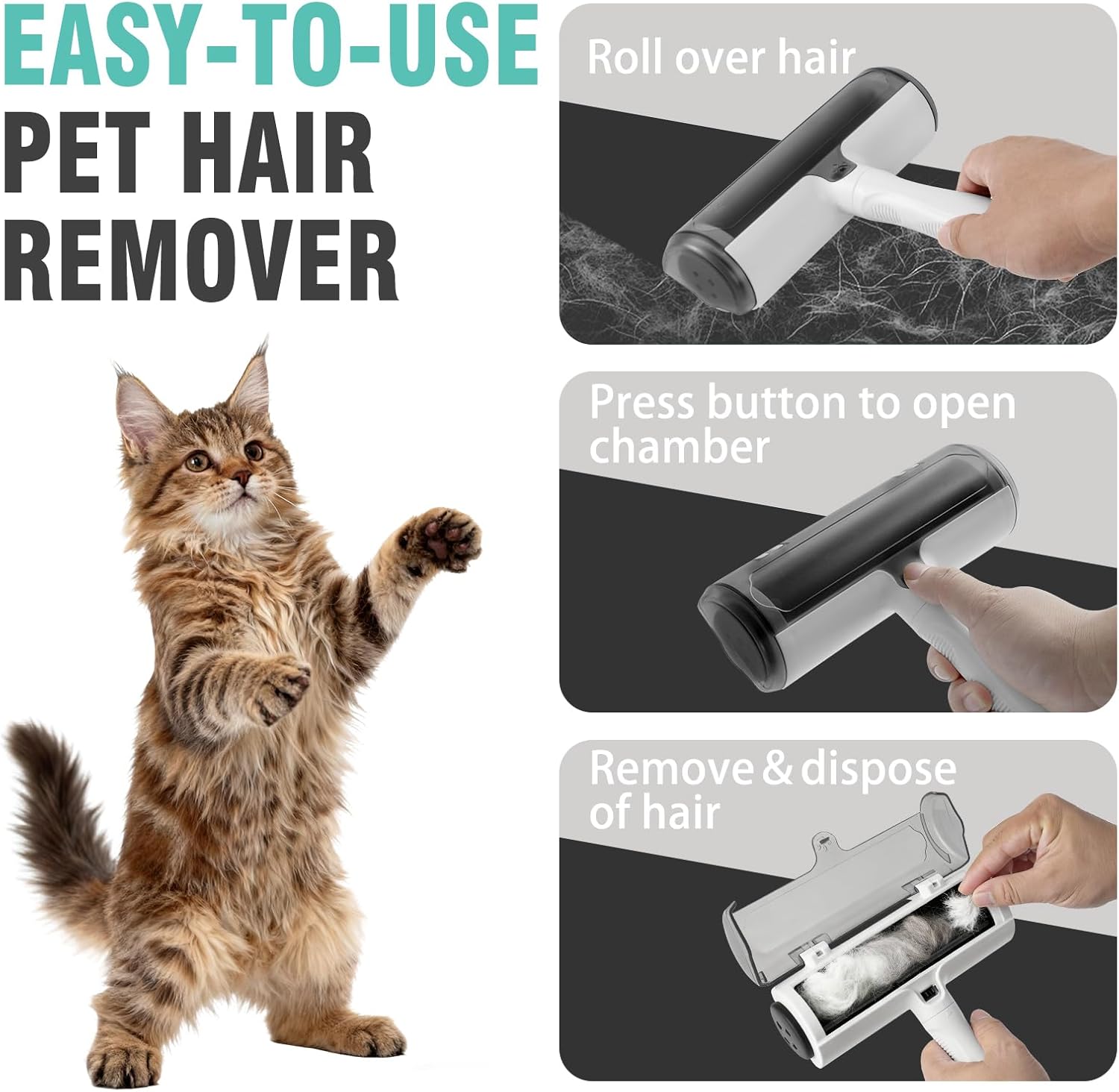 EASY-TO-USE
PET HAIR
REMOVER

Roll over hair

Press button to open chamber

Remove & dispose of hair