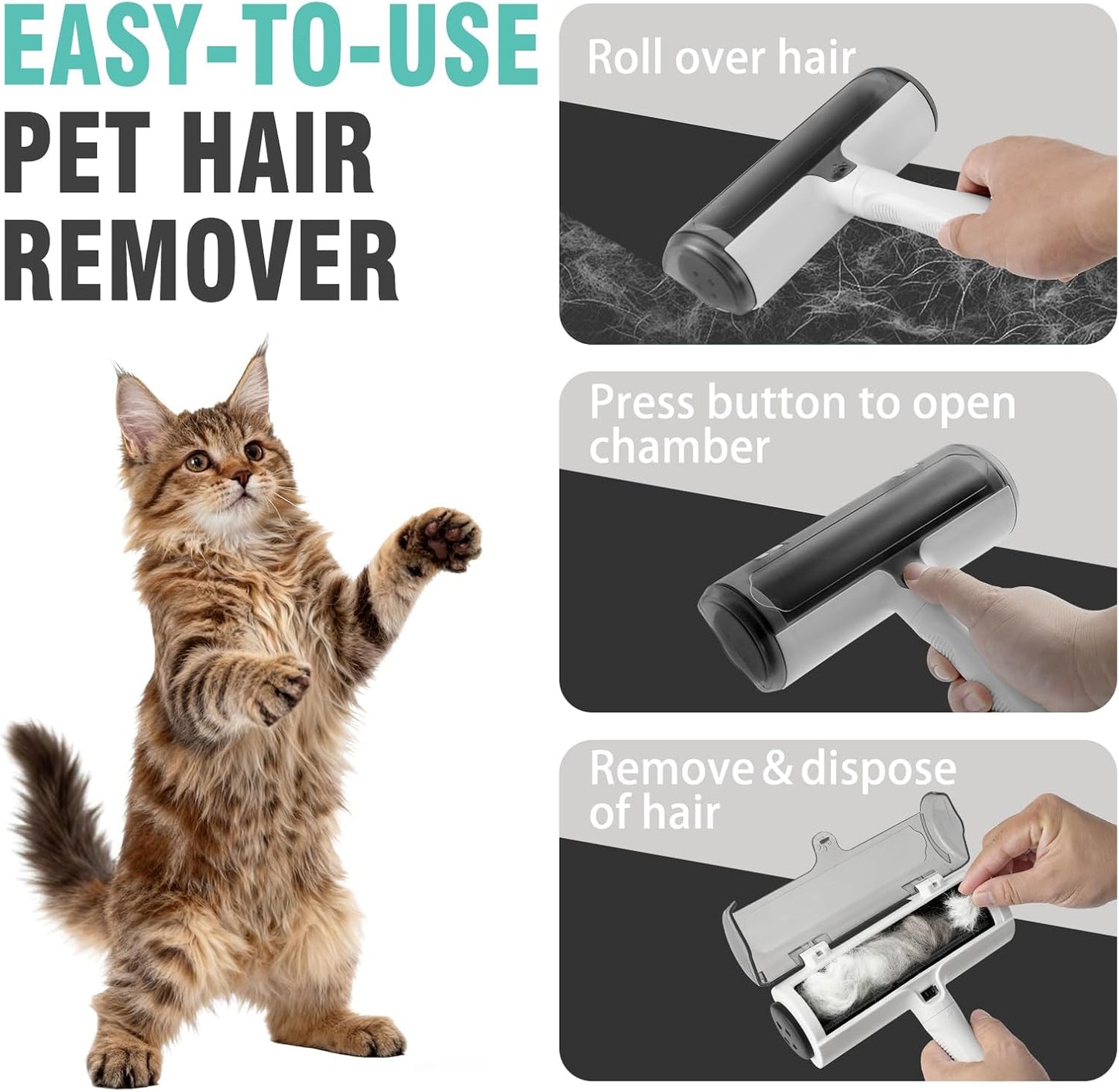 EASY-TO-USE
PET HAIR
REMOVER

Roll over hair

Press button to open chamber

Remove & dispose of hair